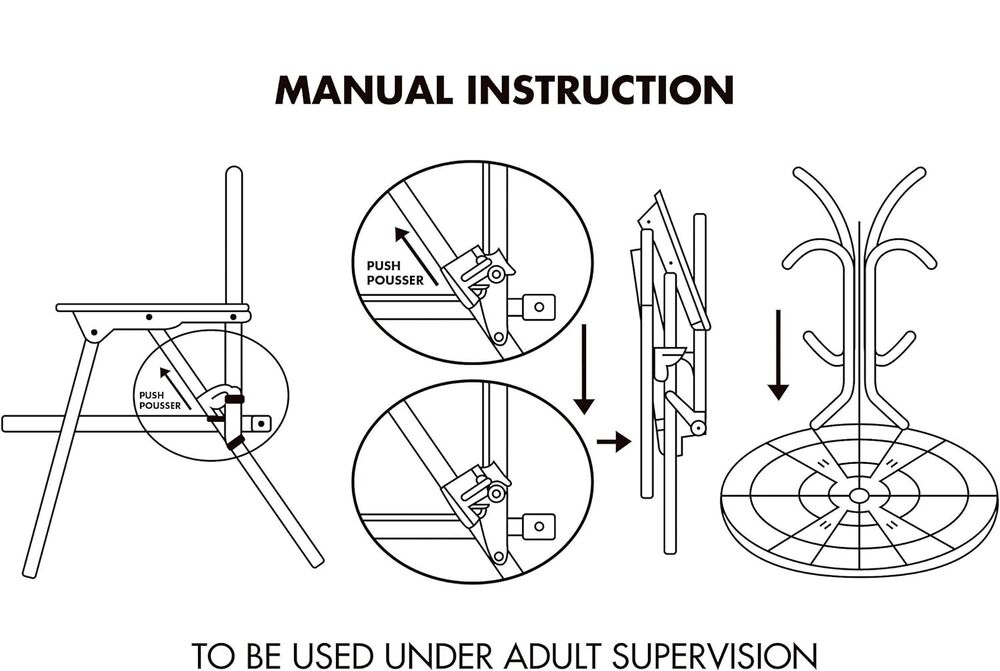 MANUAL INSTRUCTION

PUSH
POUSSER

PUSH
POUSSER

TO BE USED UNDER ADULT SUPERVISION