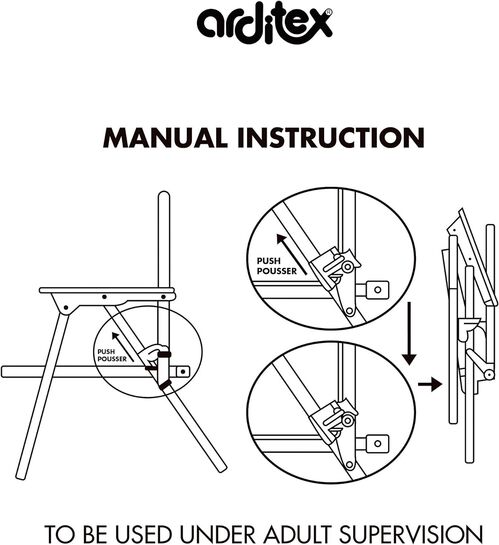 arditex®

MANUAL INSTRUCTION

PUSH
POUSSER

PUSH
POUSSER

TO BE USED UNDER ADULT SUPERVISION